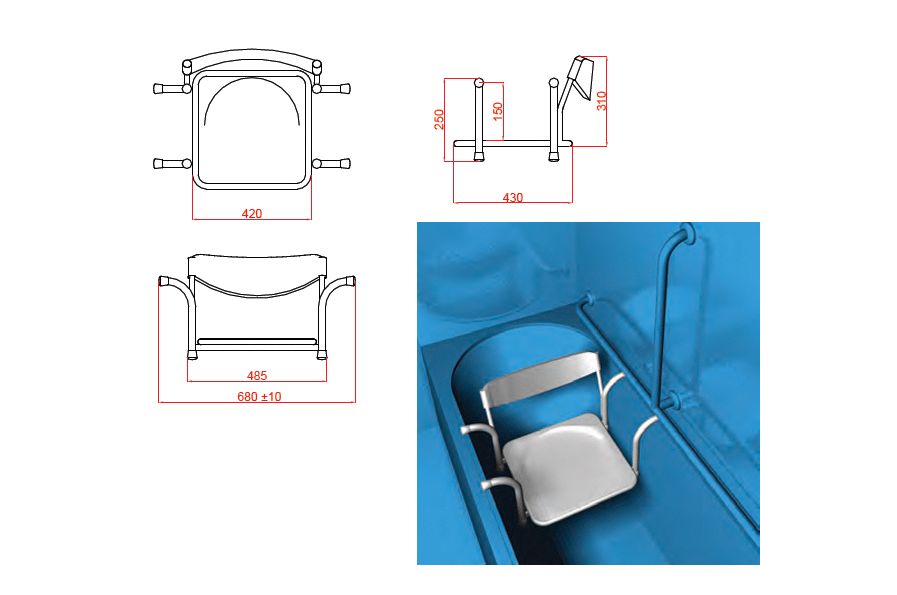 420

250

150

310

430

485

680 ±10